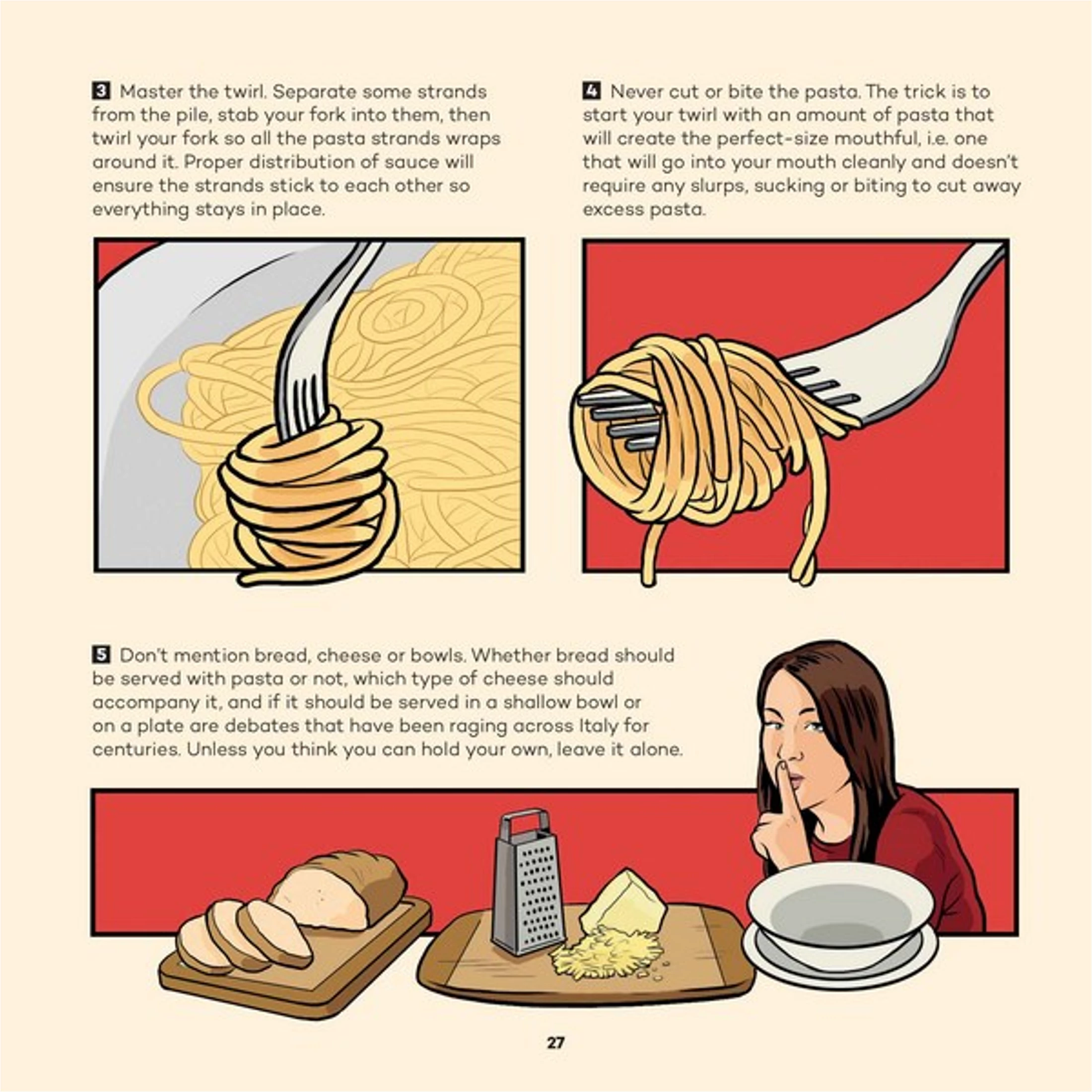 3 Master the twirl. Separate some strands from the pile, stab your fork into them, then twirl your fork so all the pasta strands wraps around it. Proper distribution of sauce will ensure the strands stick to each other so everything stays in place.

4 Never cut or bite the pasta. The trick is to start your twirl with an amount of pasta that will create the perfect-size mouthful, i.e. one that will go into your mouth cleanly and doesn't require any slurps, sucking or biting to cut away excess pasta.

5 Don't mention bread, cheese or bowls. Whether bread should be served with pasta or not, which type of cheese should accompany it, and if it should be served in a shallow bowl or on a plate are debates that have been raging across Italy for centuries. Unless you think you can hold your own, leave it alone.

27