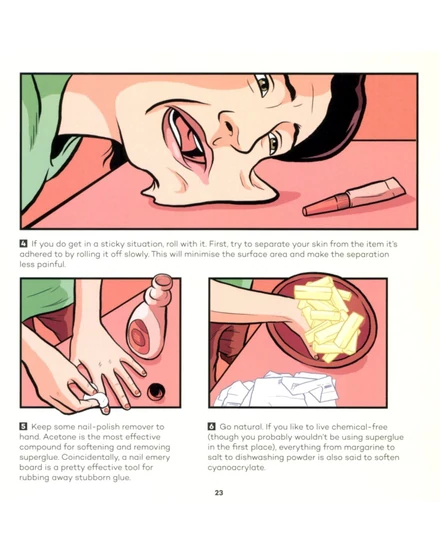 4 If you do get in a sticky situation, roll with it. First, try to separate your skin from the item it's adhered to by rolling it off slowly. This will minimise the surface area and make the separation less painful.

5 Keep some nail-polish remover to hand. Acetone is the most effective compound for softening and removing superglue. Coincidentally, a nail emery board is a pretty effective tool for rubbing away stubborn glue.

6 Go natural. If you like to live chemical-free (though you probably wouldn't be using superglue in the first place), everything from margarine to salt to dishwashing powder is also said to soften cyanoacrylate.

23