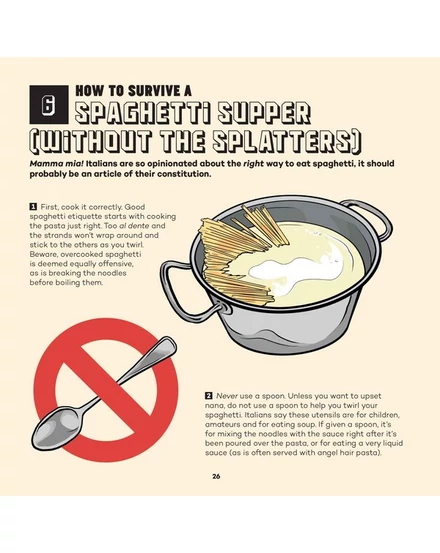 6 HOW TO SURVIVE A SPAGHETTI SUPPER (WITHOUT THE SPLATTERS)

Mamma mia! Italians are so opinionated about the right way to eat spaghetti, it should probably be an article of their constitution.

1 First, cook it correctly. Good spaghetti etiquette starts with cooking the pasta just right. Too al dente and the strands won't wrap around and stick to the others as you twirl. Beware, overcooked spaghetti is deemed equally offensive, as is breaking the noodles before boiling them.

2 Never use a spoon. Unless you want to upset nana, do not use a spoon to help you twirl your spaghetti. Italians say these utensils are for children, amateurs and for eating soup. If given a spoon, it's for mixing the noodles with the sauce right after it's been poured over the pasta, or for eating a very liquid sauce (as is often served with angel hair pasta).

26