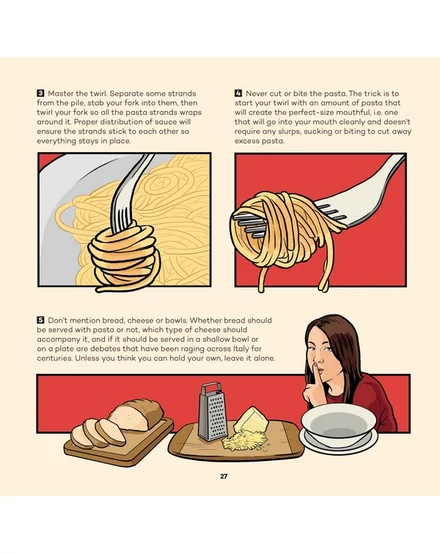 3 Master the twirl. Separate some strands from the pile, stab your fork into them, then twirl your fork so all the pasta strands wraps around it. Proper distribution of sauce will ensure the strands stick to each other so everything stays in place.

4 Never cut or bite the pasta. The trick is to start your twirl with an amount of pasta that will create the perfect-size mouthful, i.e. one that will go into your mouth cleanly and doesn't require any slurps, sucking or biting to cut away excess pasta.

5 Don't mention bread, cheese or bowls. Whether bread should be served with pasta or not, which type of cheese should accompany it, and if it should be served in a shallow bowl or on a plate are debates that have been raging across Italy for centuries. Unless you think you can hold your own, leave it alone.

27