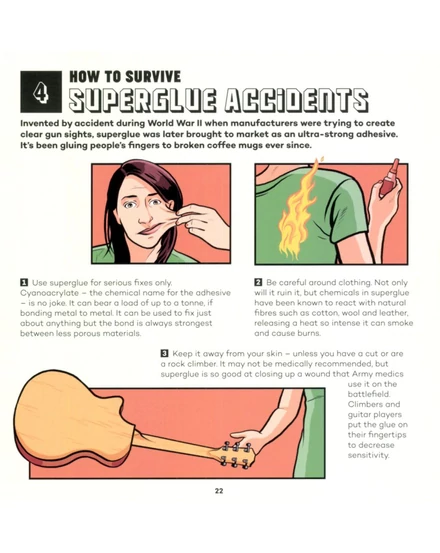 4 HOW TO SURVIVE SUPERGLUE ACCIDENTS

Invented by accident during World War II when manufacturers were trying to create clear gun sights, superglue was later brought to market as an ultra-strong adhesive. It's been gluing people's fingers to broken coffee mugs ever since.

1 Use superglue for serious fixes only. Cyanoacrylate – the chemical name for the adhesive – is no joke. It can bear a load of up to a tonne, if bonding metal to metal. It can be used to fix just about anything but the bond is always strongest between less porous materials.

2 Be careful around clothing. Not only will it ruin it, but chemicals in superglue have been known to react with natural fibres such as cotton, wool and leather, releasing a heat so intense it can smoke and cause burns.

3 Keep it away from your skin – unless you have a cut or are a rock climber. It may not be medically recommended, but superglue is so good at closing up a wound that Army medics use it on the battlefield. Climbers and guitar players put the glue on their fingertips to decrease sensitivity.

22